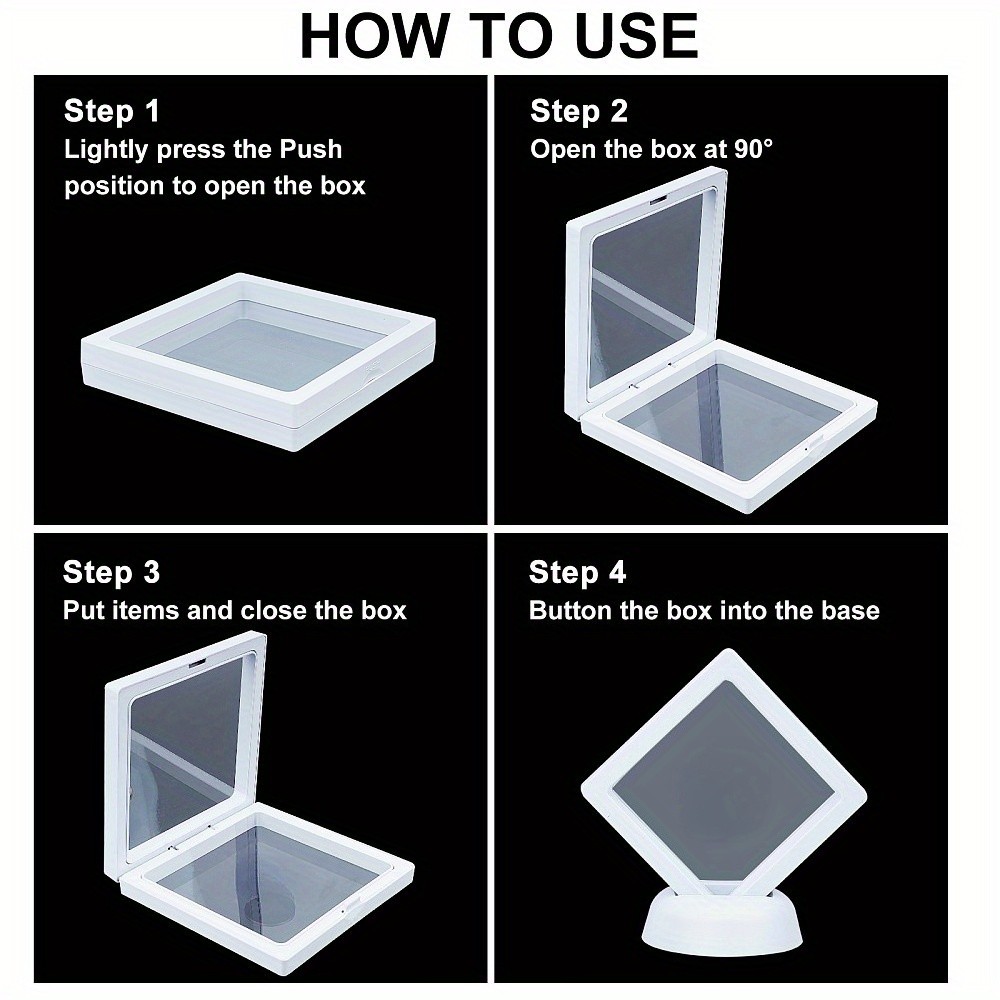 HOW TO USE

Step 1
Lightly press the Push position to open the box

Step 2
Open the box at 90°

Step 3
Put items and close the box

Step 4
Button the box into the base