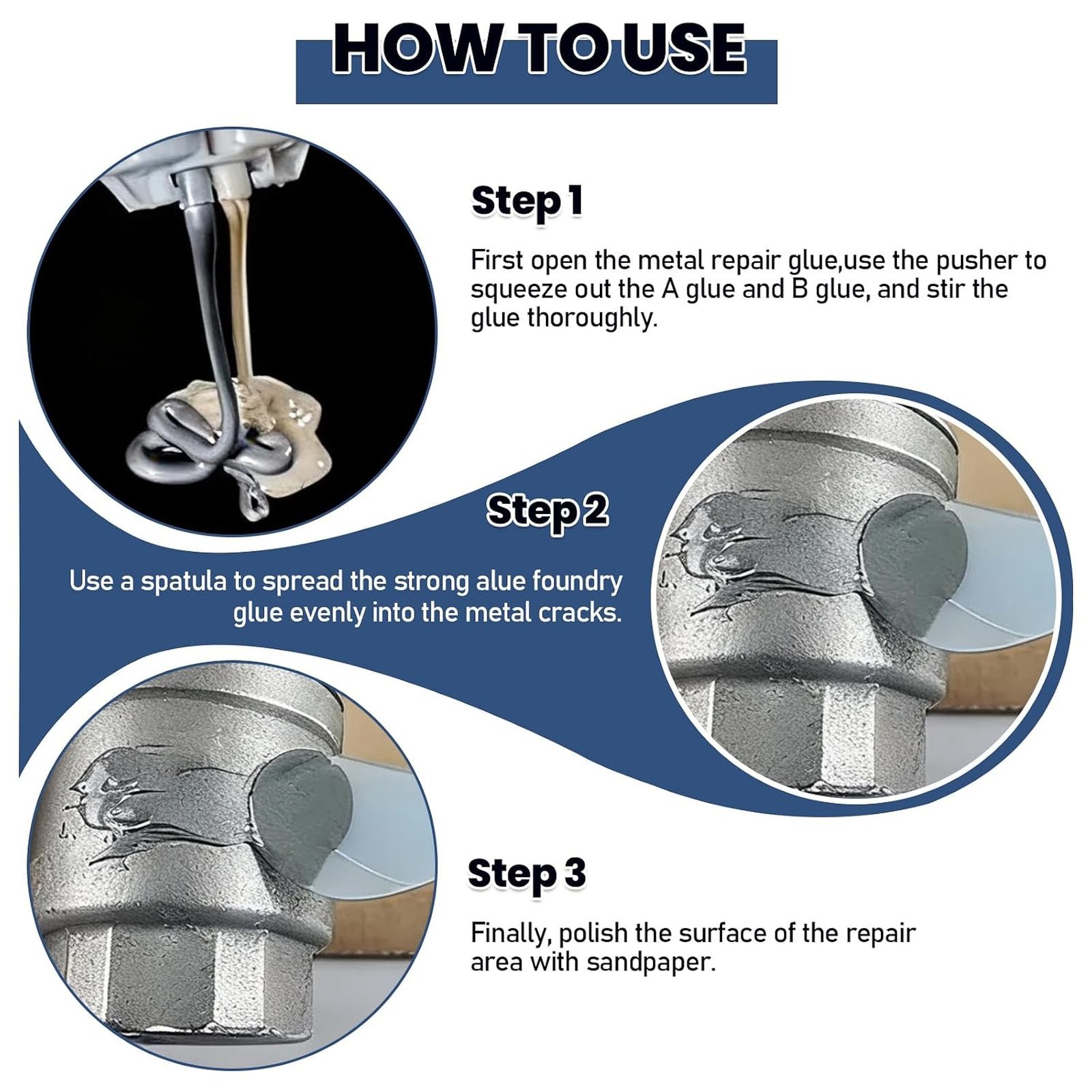 HOW TO USE

Step 1

First open the metal repair glue,use the pusher to squeeze out the A glue and B glue, and stir the glue thoroughly.

Step 2

Use a spatula to spread the strong alue foundry glue evenly into the metal cracks.

Step 3

Finally, polish the surface of the repair area with sandpaper.