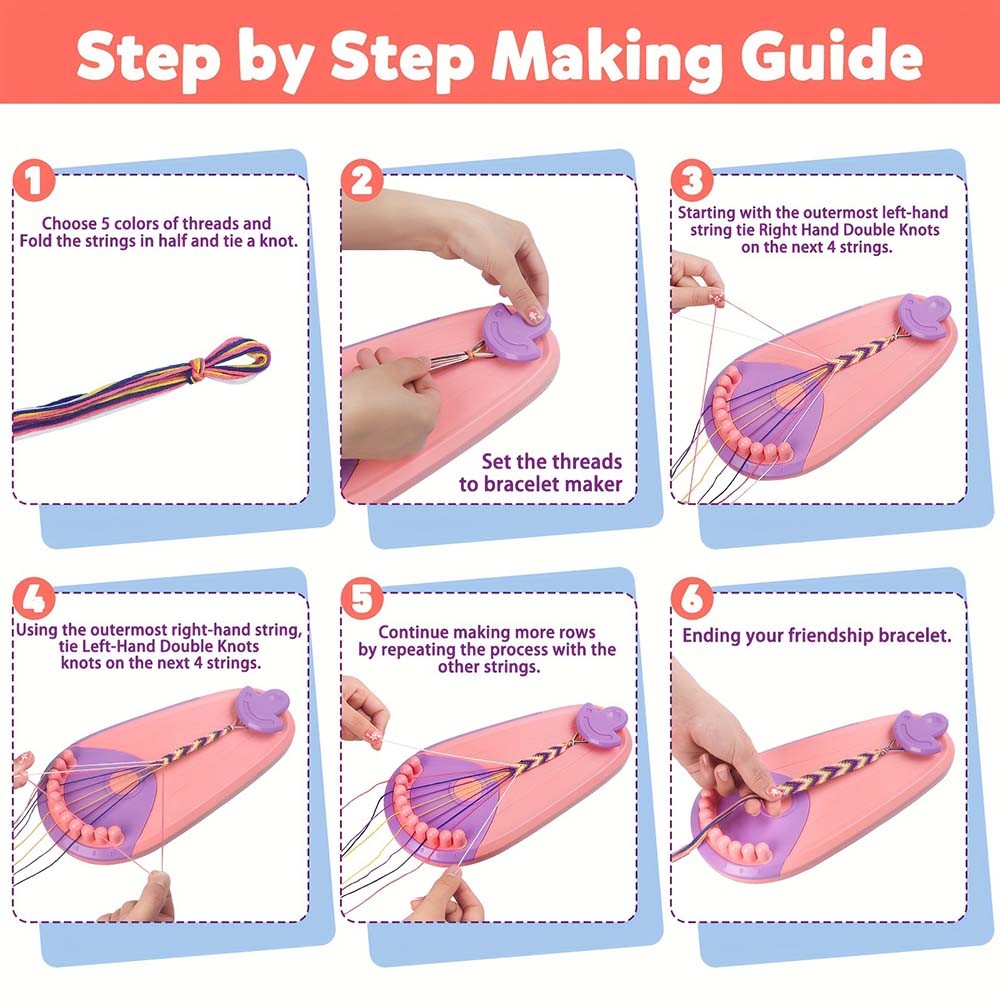 Step by Step Making Guide

1

Choose 5 colors of threads and Fold the strings in half and tie a knot.

2

Set the threads to bracelet maker

3

Starting with the outermost left-hand string tie Right Hand Double Knots on the next 4 strings.

4

Using the outermost right-hand string, tie Left-Hand Double Knots knots on the next 4 strings.

5

Continue making more rows by repeating the process with the other strings.

6

Ending your friendship bracelet.